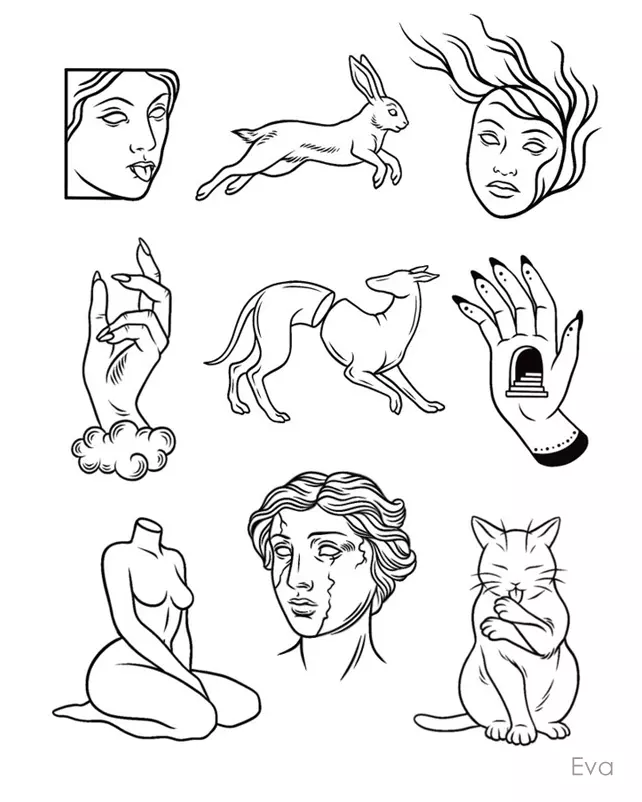 Eva